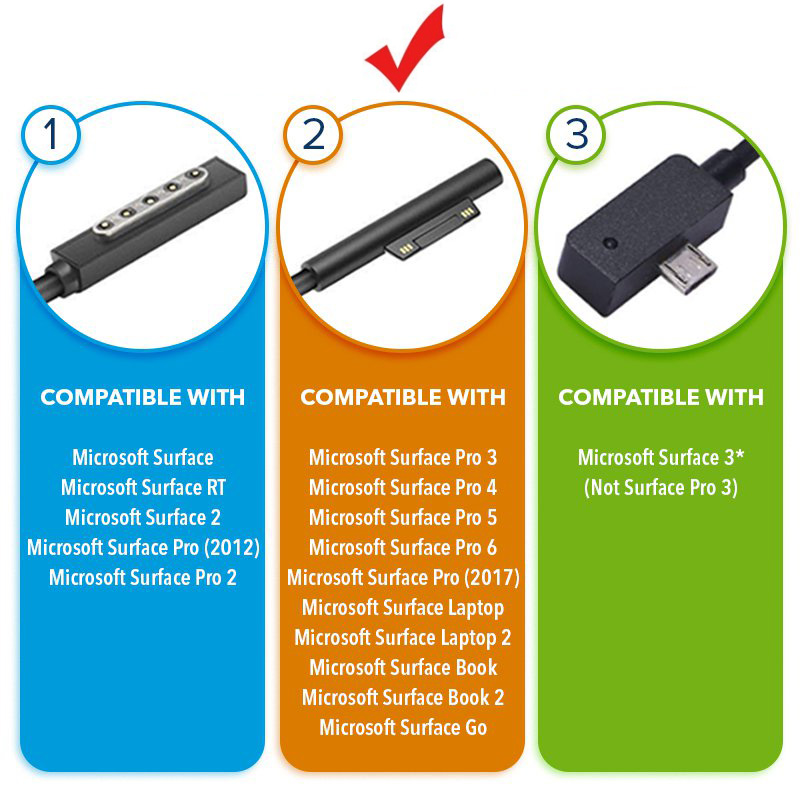 1

COMPATIBLE WITH

Microsoft Surface
Microsoft Surface RT
Microsoft Surface 2
Microsoft Surface Pro (2012)
Microsoft Surface Pro 2

2

COMPATIBLE WITH

Microsoft Surface Pro 3
Microsoft Surface Pro 4
Microsoft Surface Pro 5
Microsoft Surface Pro 6
Microsoft Surface Pro (2017)
Microsoft Surface Laptop
Microsoft Surface Laptop 2
Microsoft Surface Book
Microsoft Surface Book 2
Microsoft Surface Go

3

COMPATIBLE WITH

Microsoft Surface 3*
(Not Surface Pro 3)